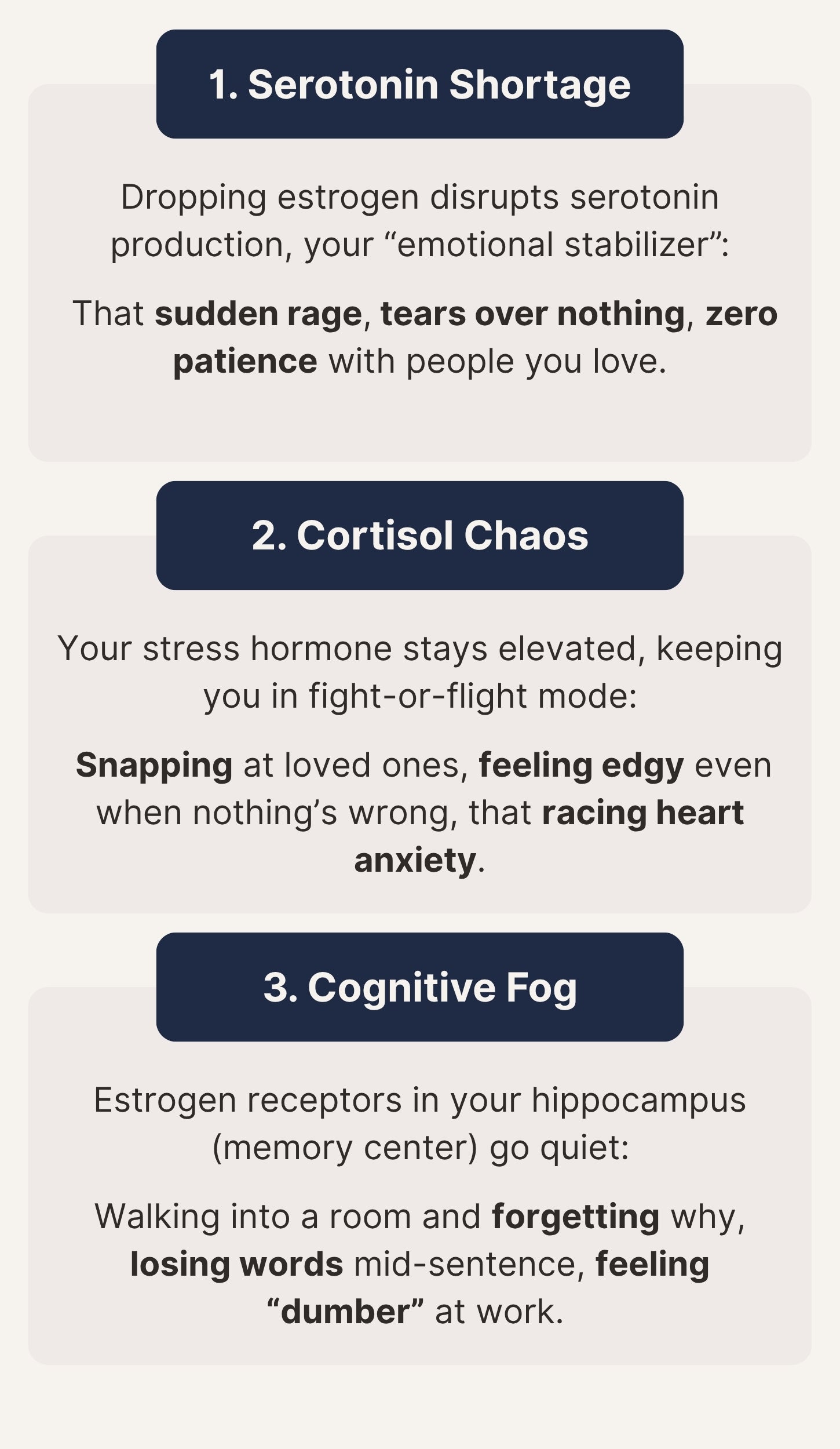 1. Serotonin Shortage

Dropping estrogen disrupts serotonin production, your “emotional stabilizer”:

That sudden rage, tears over nothing, zero patience with people you love.

2. Cortisol Chaos

Your stress hormone stays elevated, keeping you in fight-or-flight mode:

Snapping at loved ones, feeling edgy even when nothing’s wrong, that racing heart anxiety.

3. Cognitive Fog

Estrogen receptors in your hippocampus (memory center) go quiet:

Walking into a room and forgetting why, losing words mid-sentence, feeling “dumber” at work.